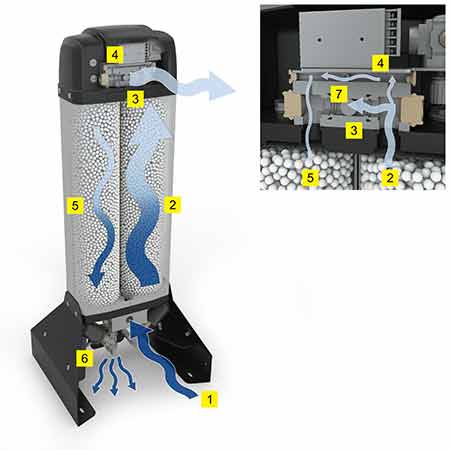 4
3
5
2
6
1
4
7
3
5
2