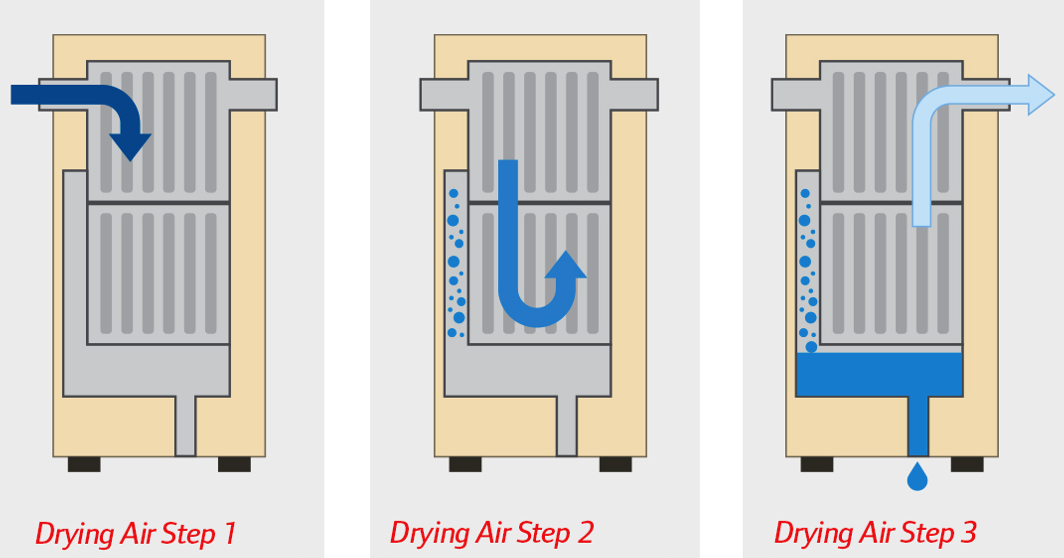 Drying Air Step 1

Drying Air Step 2

Drying Air Step 3